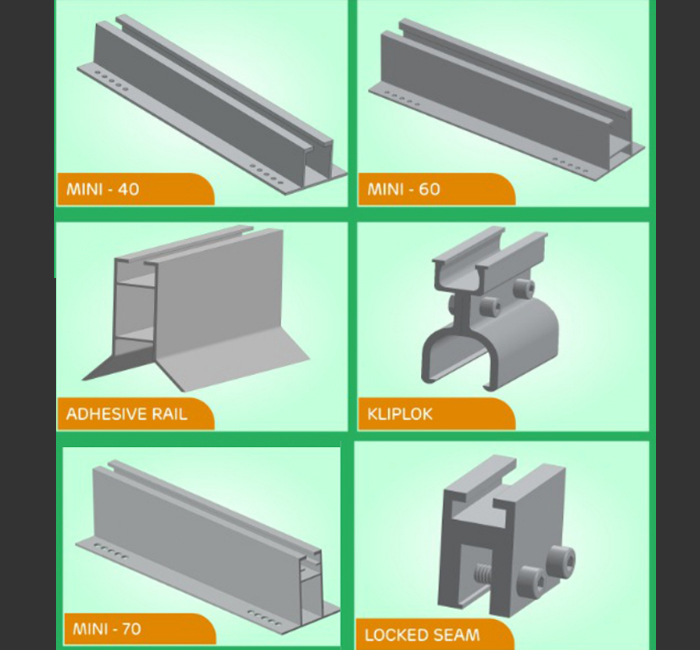 MINI - 40

MINI - 60

ADHESIVE RAIL

KLIPLOK

MINI - 70

LOCKED SEAM